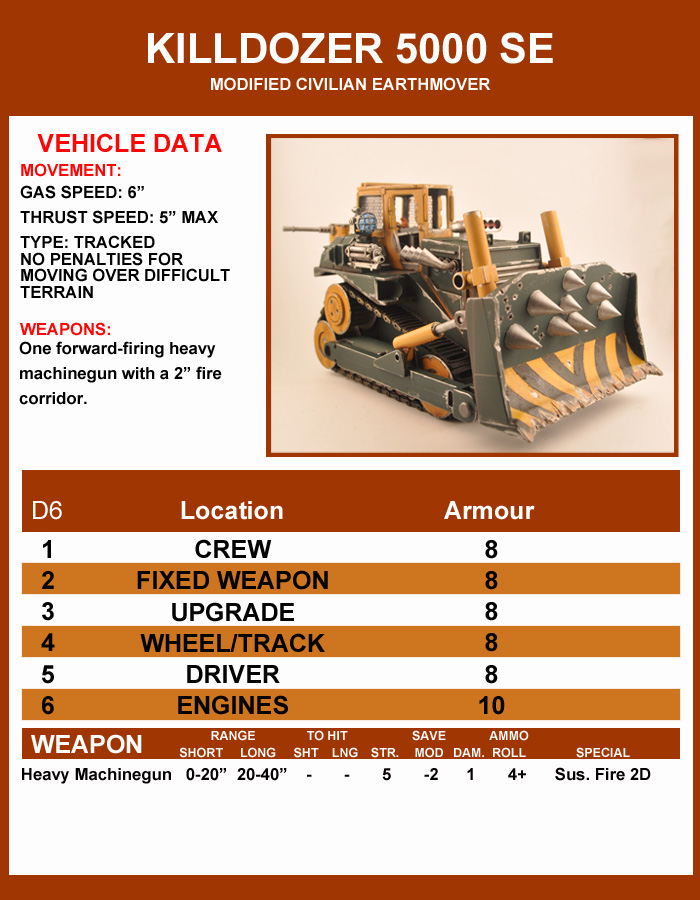 KILLDOZER 5000 SE
MODIFIED CIVILIAN EARTHMOVER

VEHICLE DATA
MOVEMENT:
GAS SPEED: 6”
THRUST SPEED: 5” MAX
TYPE: TRACKED
NO PENALTIES FOR MOVING OVER DIFFICULT TERRAIN

WEAPONS:
One forward-firing heavy machinegun with a 2” fire corridor.

| D6 | Location | Armour |
|---|---|---|
| 1 | CREW | 8 |
| 2 | FIXED WEAPON | 8 |
| 3 | UPGRADE | 8 |
| 4 | WHEEL/TRACK | 8 |
| 5 | DRIVER | 8 |
| 6 | ENGINES | 10 |

| WEAPON | RANGE SHORT | RANGE LONG | TO HIT SHT | TO HIT LNG | STR. | SAVE MOD | DAM. | AMMO ROLL | SPECIAL |
|---|---|---|---|---|---|---|---|---|---|
| Heavy Machinegun | 0-20” | 20-40” | - | - | 5 | -2 | 1 | 4+ | Sus. Fire 2D |